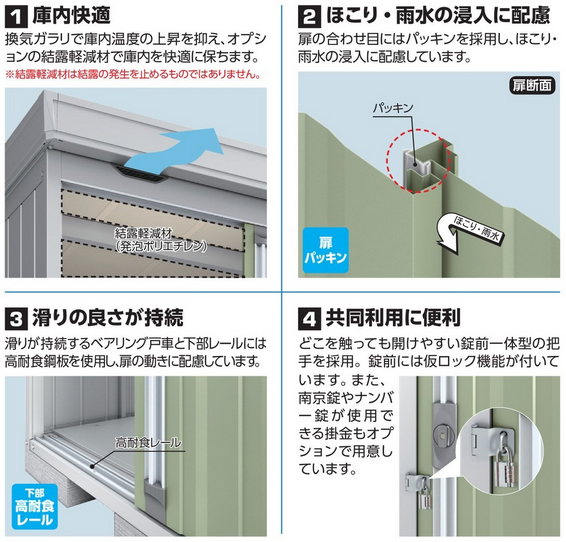 1 庫内快適

換気ガラリで庫内温度の上昇を抑え、オプションの結露軽減材で庫内を快適に保ちます。
※結露軽減材は結露の発生を止めるものではありません。

結露軽減材
(発泡ポリエチレン)

2 ほこり・雨水の浸入に配慮

扉の合わせ目にはパッキンを採用し、ほこり・雨水の浸入に配慮しています。

扉断面

パッキン

ほこり・雨水

扉
パッキン

3 滑りの良さが持続

滑りが持続するベアリング戸車と下部レールには高耐食鋼板を使用し、扉の動きに配慮しています。

高耐食レール

下部
高耐食
レール

4 共同利用に便利

どこを触っても開けやすい錠前一体型の把手を採用。錠前には仮ロック機能が付いています。また、南京錠やナンバー錠が使用できる掛金もオプションで用意しています。